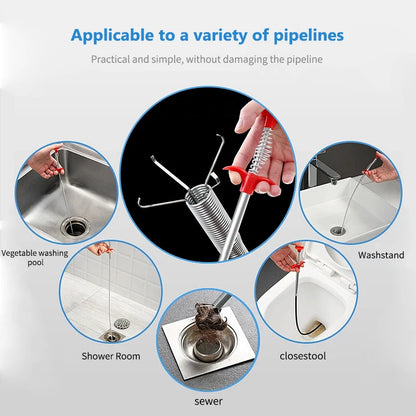 Applicable to a variety of pipelines

Practical and simple, without damaging the pipeline

Vegetable washing pool

Washstand

Shower Room

closestool

sewer