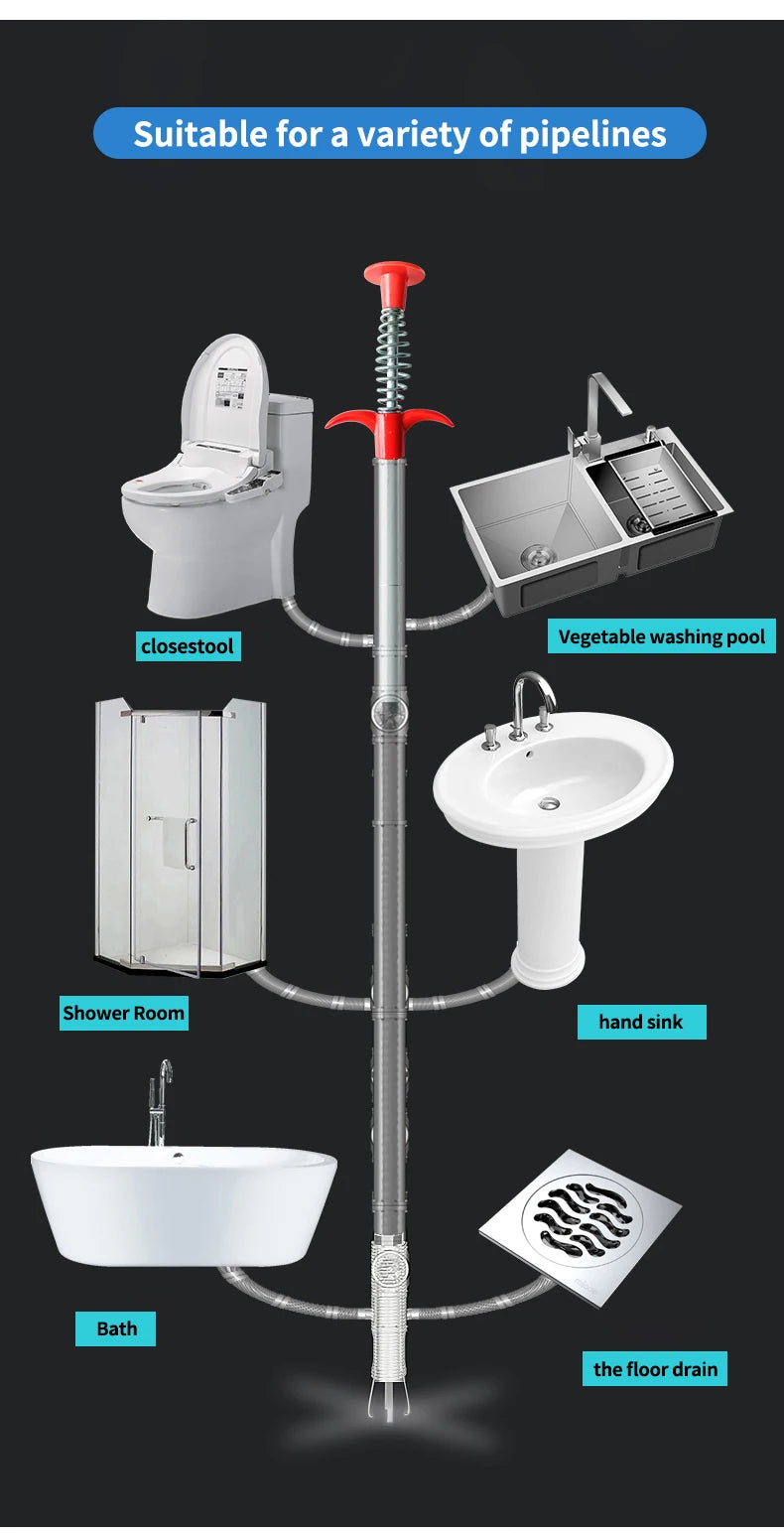 Suitable for a variety of pipelines

closestool

Vegetable washing pool

Shower Room

hand sink

Bath

the floor drain